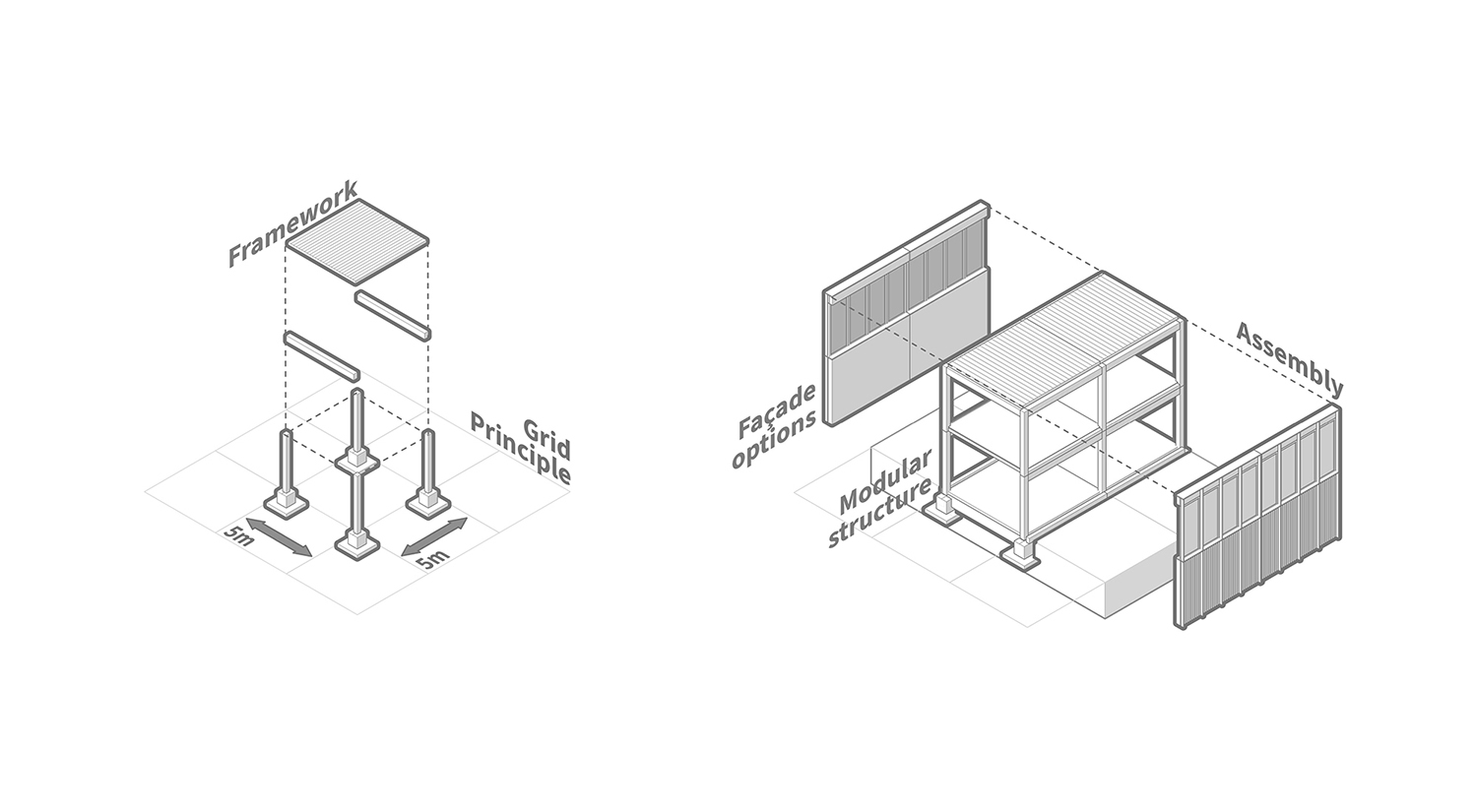 Framework

Grid Principle

5m

5m

Façade options

Modular structure

Assembly