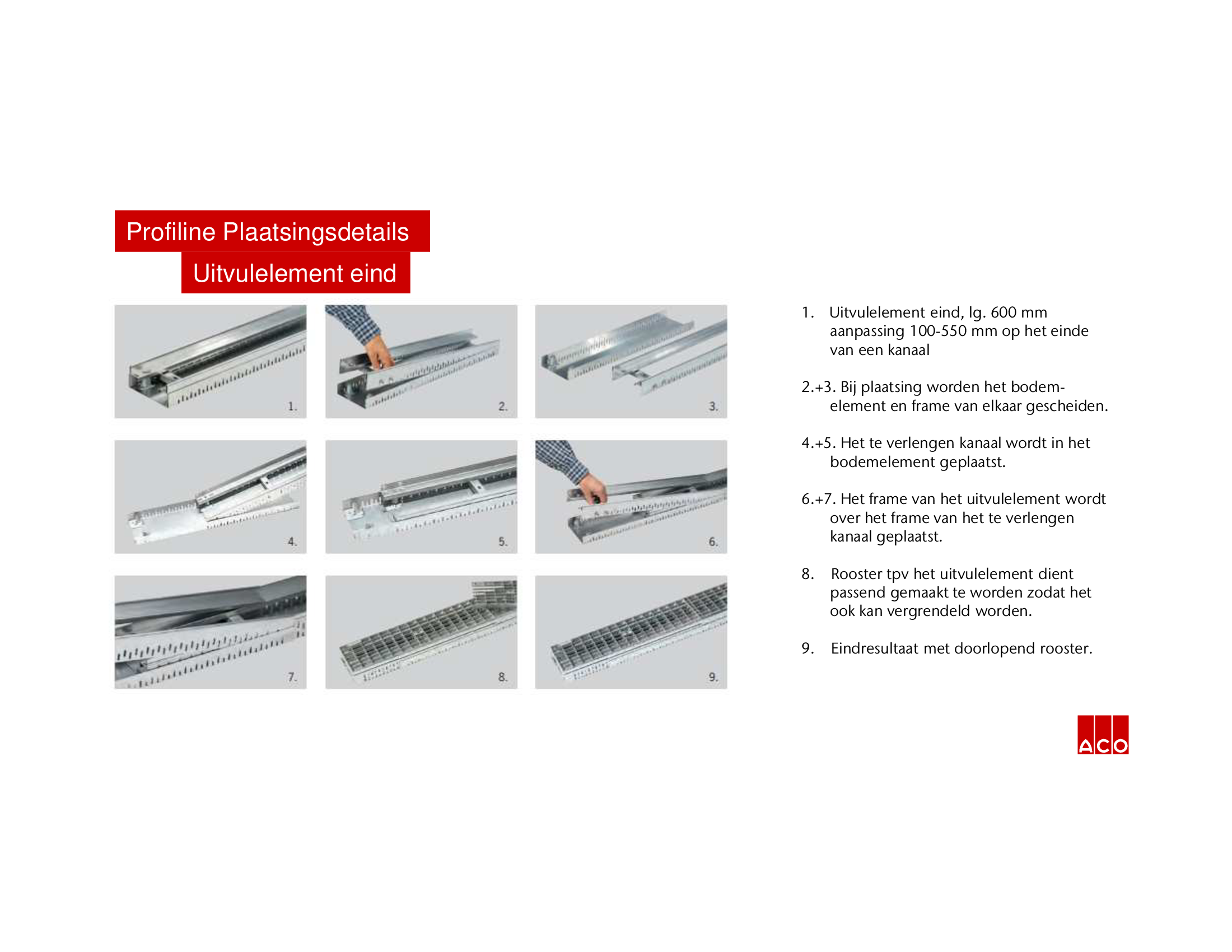 Profiline Plaatsingsdetails
Uitvulelement eind

1.

2.

3.

4.

5.

6.

7.

8.

9.

1. Uitvulelement eind, lg. 600 mm aanpassing 100-550 mm op het einde van een kanaal

2.+3. Bij plaatsing worden het bodemelement en frame van elkaar gescheiden.

4.+5. Het te verlengen kanaal wordt in het bodemelement geplaatst.

6.+7. Het frame van het uitvulelement wordt over het frame van het te verlengen kanaal geplaatst.

8. Rooster tpv het uitvulelement dient passend gemaakt te worden zodat het ook kan vergrendeld worden.

9. Eindresultaat met doorlopend rooster.

ACO