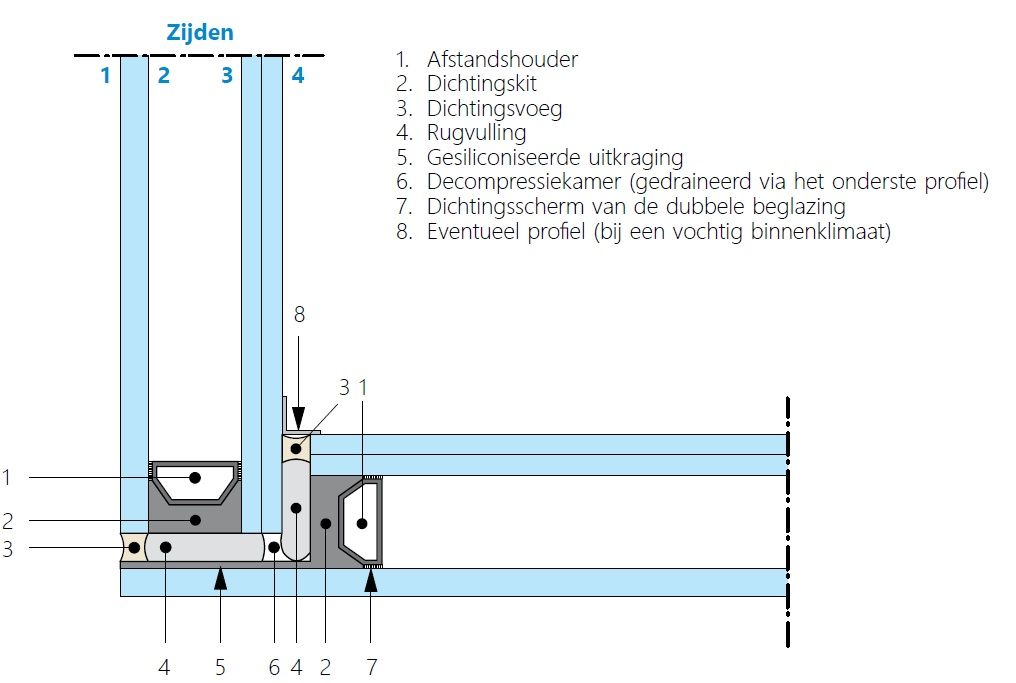 Zijden

1 2 3 4

1. Afstandshouder
2. Dichtingskit
3. Dichtingsvoeg
4. Rugvulling
5. Gesiliconiseerde uitkraging
6. Decompressiekamer (gedraineerd via het onderste profiel)
7. Dichtingsscherm van de dubbele beglazing
8. Eventueel profiel (bij een vochtig binnenklimaat)

8

3 1

1

2

3

4 5 6 4 2 7