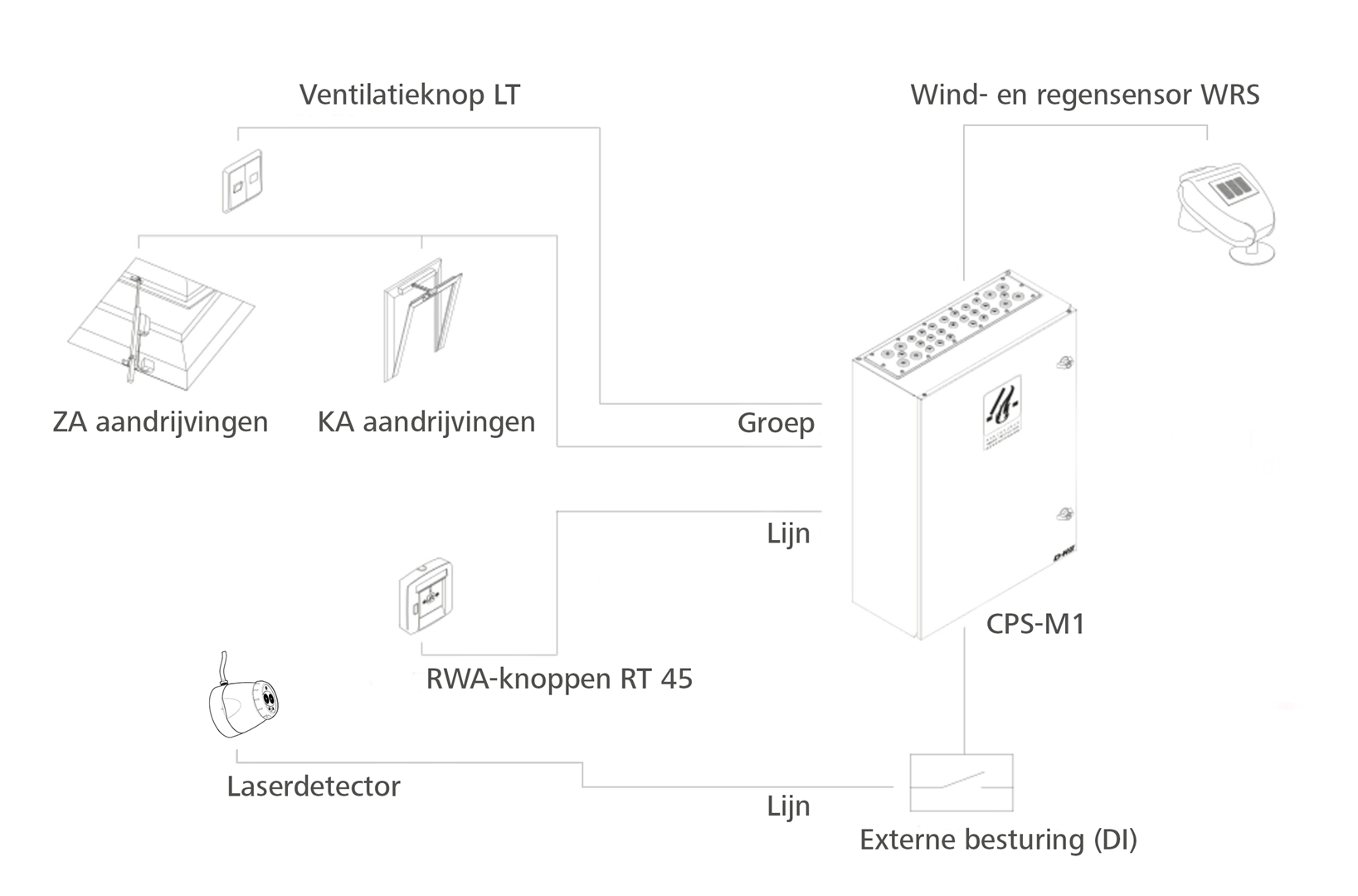 Ventilatieknop LT

Wind- en regensensor WRS

ZA aandrijvingen

KA aandrijvingen

Groep

Lijn

CPS-M1

RWA-knoppen RT 45

Laserdetector

Lijn

Externe besturing (DI)