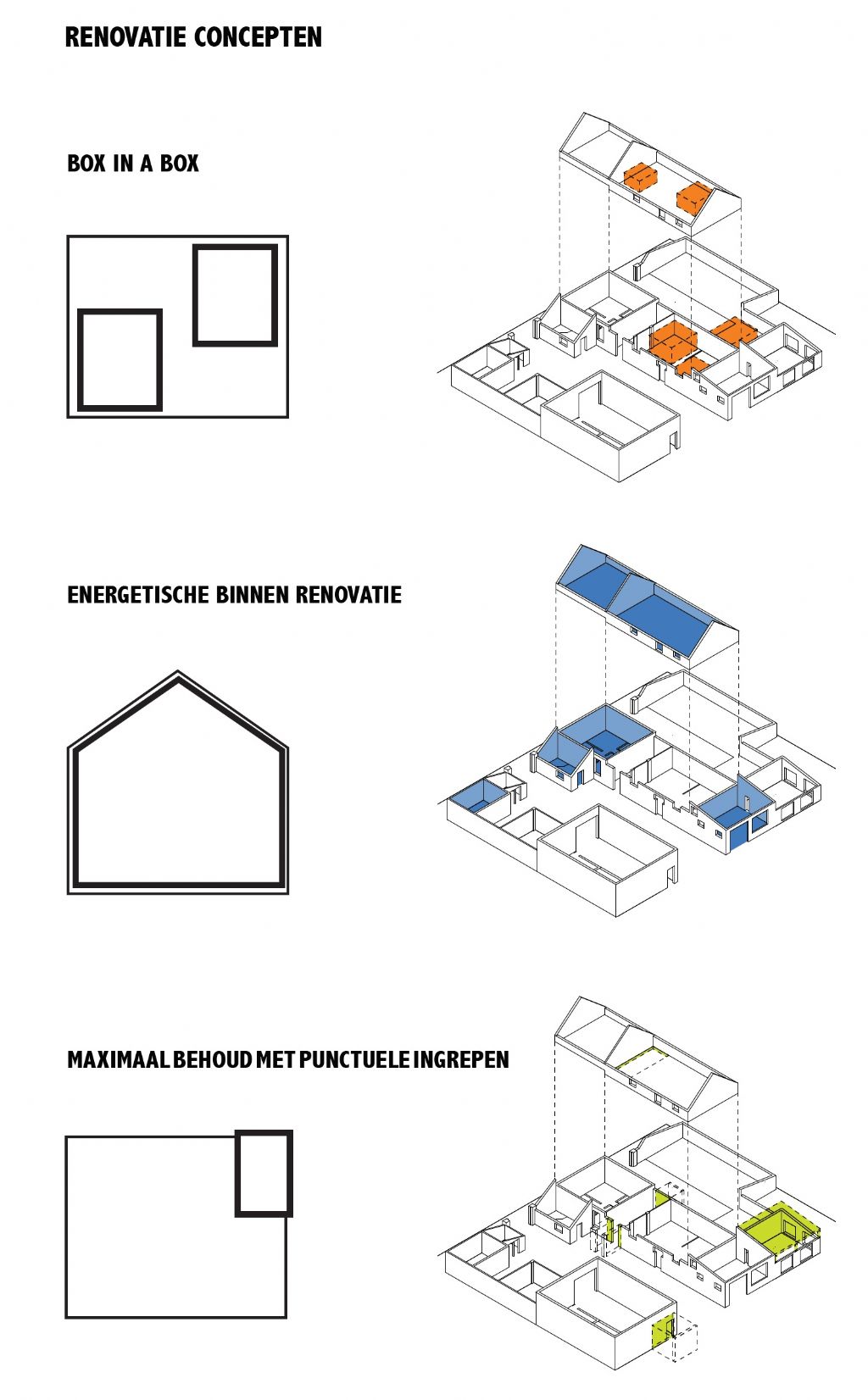 RENOVATIE CONCEPTEN

BOX IN A BOX

ENERGETISCHE BINNEN RENOVATIE

MAXIMAAL BEHOUD MET PUNCTUELE INGREPEN