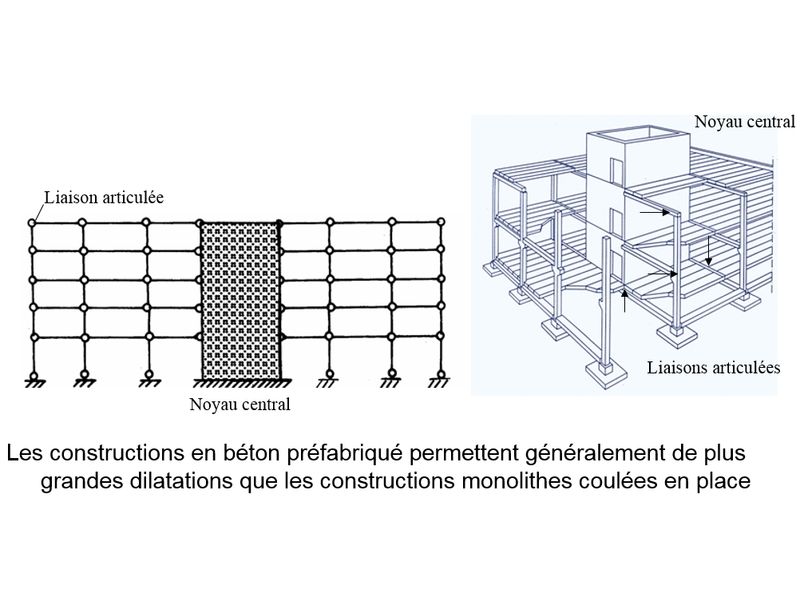 Liaison articulée

Noyau central

Noyau central

Liaisons articulées

Les constructions en béton préfabriqué permettent généralement de plus grandes dilatations que les constructions monolithes coulées en place