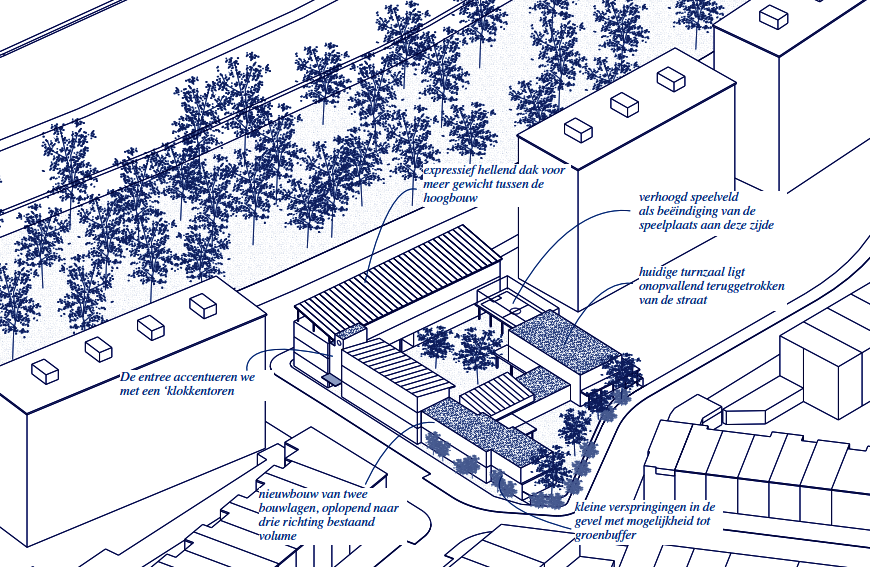 expressief hellend dak voor meer gewicht tussen de hoogbouw

verhoogd speelveld als beëindiging van de speelplaats aan deze zijde

huidige turnzaal ligt onopvallend teruggetrokken van de straat

De entree accentueren we met een 'klokkentoren

nieuwbouw van twee bouwlagen, oplopend naar drie richting bestaand volume

kleine verspringingen in de gevel met mogelijkheid tot groenbuffer