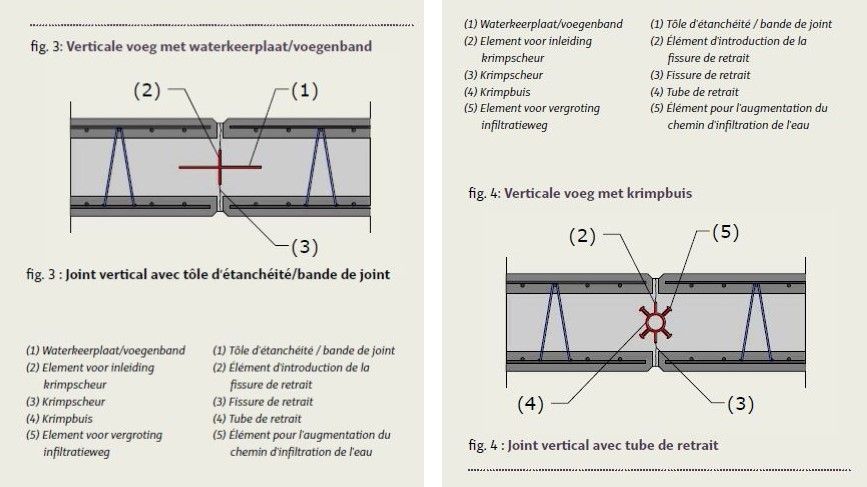 fig. 3: Verticale voeg met waterkeerplaat/voegenband

(2)

(1)

(3)

fig. 3 : Joint vertical avec tôle d'étanchéité/bande de joint

(1) Waterkeerplaat/voegenband
(2) Element voor inleiding krimpscheur
(3) Krimpscheur
(4) Krimpbuis
(5) Element voor vergroting infiltratieweg

(1) Tôle d'étanchéité / bande de joint
(2) Élément d'introduction de la fissure de retrait
(3) Fissure de retrait
(4) Tube de retrait
(5) Élément pour l'augmentation du chemin d'infiltration de l'eau

(1) Waterkeerplaat/voegenband
(2) Element voor inleiding krimpscheur
(3) Krimpscheur
(4) Krimpbuis
(5) Element voor vergroting infiltratieweg

(1) Tôle d'étanchéité / bande de joint
(2) Élément d'introduction de la fissure de retrait
(3) Fissure de retrait
(4) Tube de retrait
(5) Élément pour l'augmentation du chemin d'infiltration de l'eau

fig. 4: Verticale voeg met krimpbuis

(2)

(5)

(4)

(3)

fig. 4 : Joint vertical avec tube de retrait