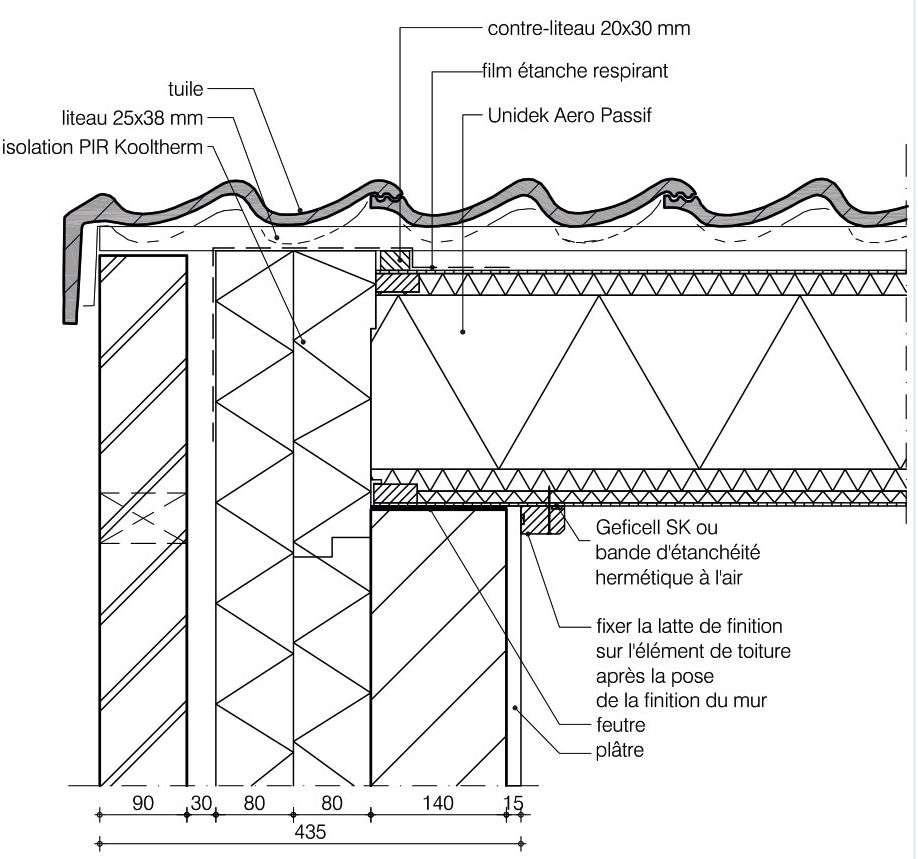 contre-liteau 20x30 mm
film étanche respirant
Unidek Aero Passif
tuile
liteau 25x38 mm
isolation PIR Kooltherm

Geficell SK ou bande d'étanchéité hermétique à l'air

fixer la latte de finition sur l'élément de toiture après la pose de la finition du mur
feutre
plâtre

90
30
80
80
140
15
435