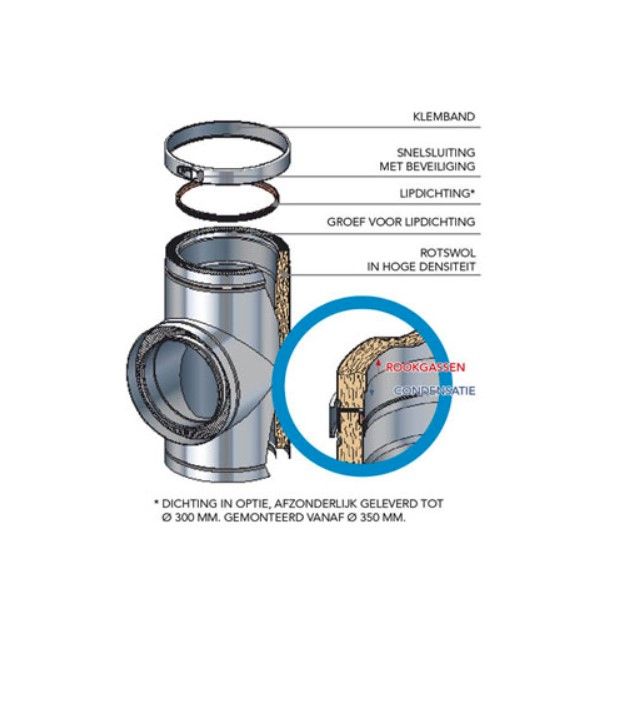 KLEMBAND

SNELSLUITING
MET BEVEILIGING

LIPDICHTING*

GROEF VOOR LIPDICHTING

ROTSWOL
IN HOGE DENSITEIT

ROOKGASSEN

CONDENSATIE

* DICHTING IN OPTIE, AFZONDERLIJK GELEVERD TOT Ø 300 MM. GEMONTEERD VANAF Ø 350 MM.