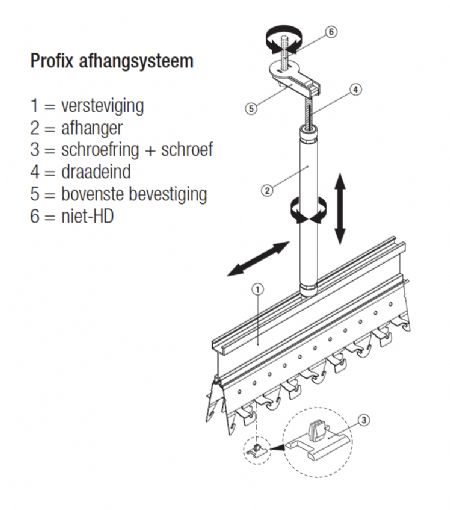 Profix afhangsysteem

1 = versteviging
2 = afhanger
3 = schroefring + schroef
4 = draadeind
5 = bovenste bevestiging
6 = niet-HD

6
5
4
2
1
3