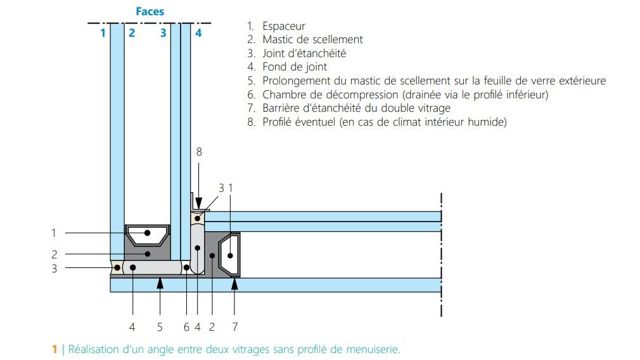 Faces

1 2 3 4

1. Espaceur
2. Mastic de scellement
3. Joint d'étanchéité
4. Fond de joint
5. Prolongement du mastic de scellement sur la feuille de verre extérieure
6. Chambre de décompression (drainée via le profilé inférieur)
7. Barrière d'étanchéité du double vitrage
8. Profilé éventuel (en cas de climat intérieur humide)

8
3 1
1
2
3
4 5 6 4 2 7

1 | Réalisation d'un angle entre deux vitrages sans profilé de menuiserie.