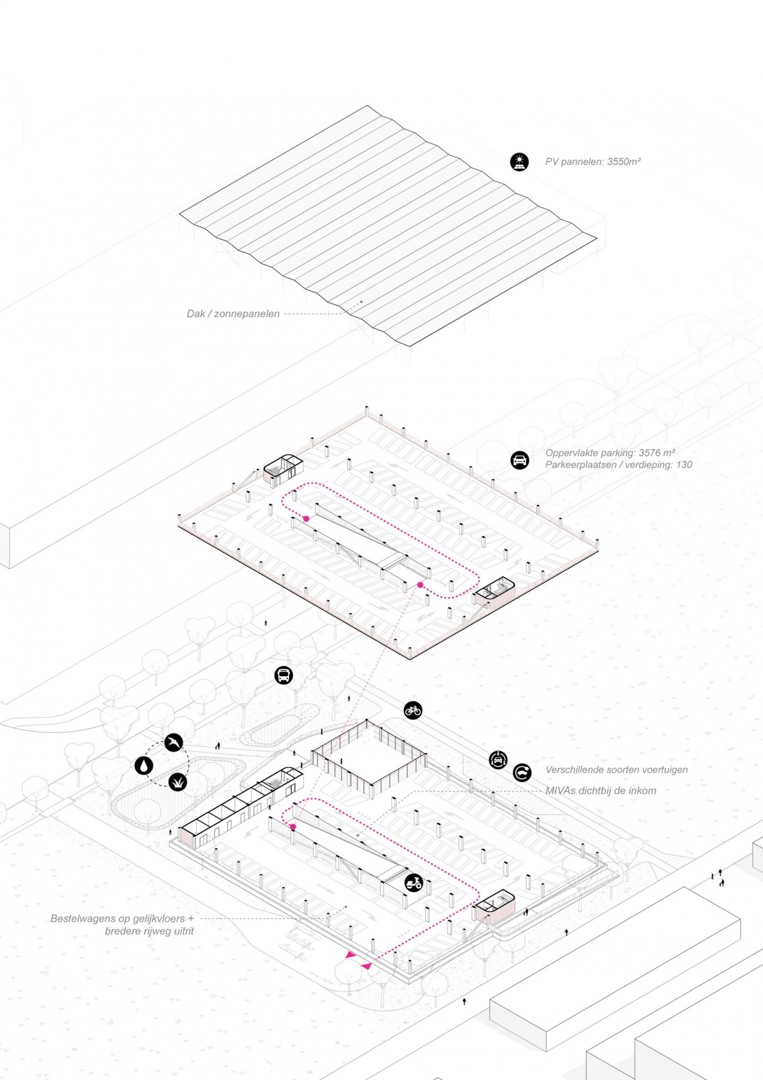 PV pannelen: 3550m²

Dak / zonnepanelen

Oppervlakte parking: 3576 m²
Parkeerplaatsen / verdieping: 130

Verschillende soorten voertuigen

MIVAs dichtbij de inkom

Bestelwagens op gelijkvloers +
bredere rijweg uitrit