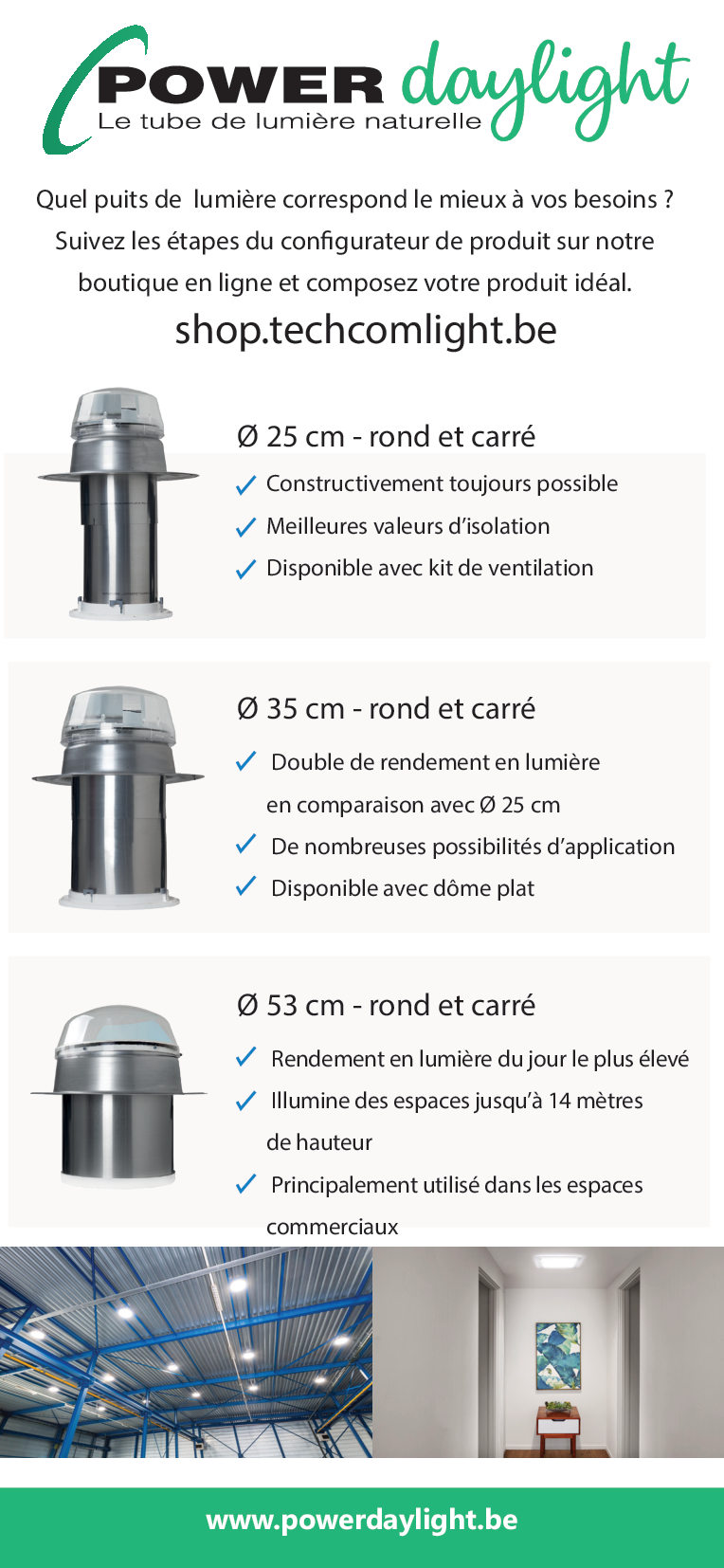 POWER daylight
Le tube de lumière naturelle

Quel puits de lumière correspond le mieux à vos besoins ? Suivez les étapes du configurateur de produit sur notre boutique en ligne et composez votre produit idéal.

shop.techcomlight.be

Ø 25 cm - rond et carré

✓ Constructivement toujours possible
✓ Meilleures valeurs d'isolation
✓ Disponible avec kit de ventilation

Ø 35 cm - rond et carré

✓ Double de rendement en lumière en comparaison avec Ø 25 cm
✓ De nombreuses possibilités d'application
✓ Disponible avec dôme plat

Ø 53 cm - rond et carré

✓ Rendement en lumière du jour le plus élevé
✓ Illumine des espaces jusqu'à 14 mètres de hauteur
✓ Principalement utilisé dans les espaces commerciaux

www.powerdaylight.be