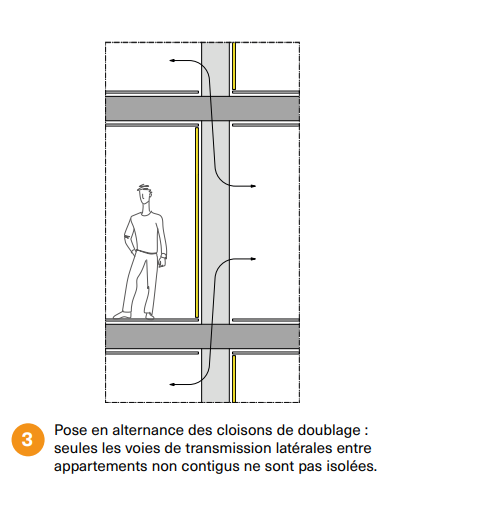 3

Pose en alternance des cloisons de doublage : seules les voies de transmission latérales entre appartements non contigus ne sont pas isolées.